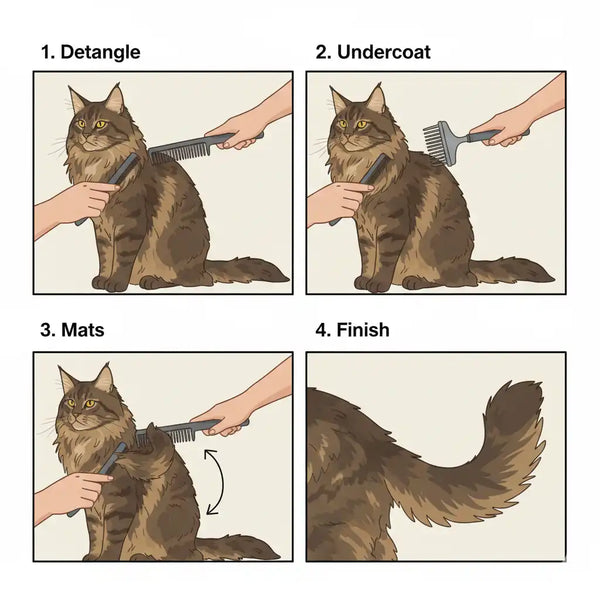 1. Detangle

2. Undercoat

3. Mats

4. Finish